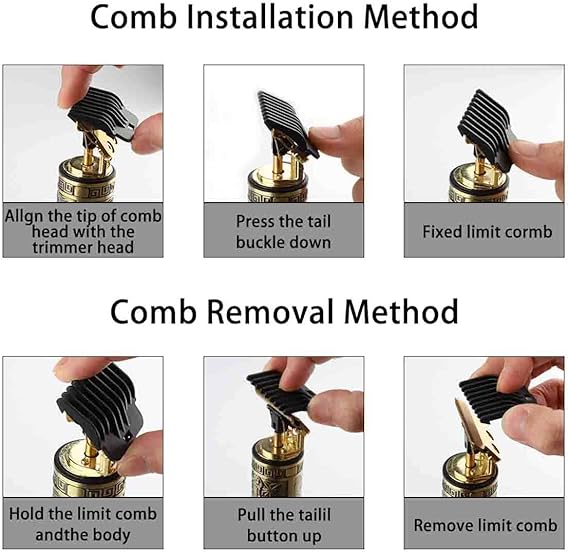 Comb Installation Method

Allgn the tip of comb head with the trimmer head

Press the tail buckle down

Fixed limit cormb

Comb Removal Method

Hold the limit comb andthe body

Pull the tailil button up

Remove limit comb