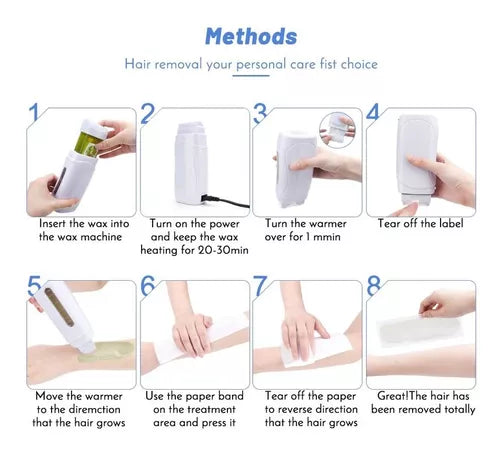 Methods

Hair removal your personal care fist choice

1
Insert the wax into the wax machine

2
Turn on the power and keep the wax heating for 20-30min

3
Turn the warmer over for 1 mmin

4
Tear off the label

5
Move the warmer to the diremction that the hair grows

6
Use the paper band on the treatment area and press it

7
Tear off the paper to reverse direction that the hair grows

8
Great!The hair has been removed totally